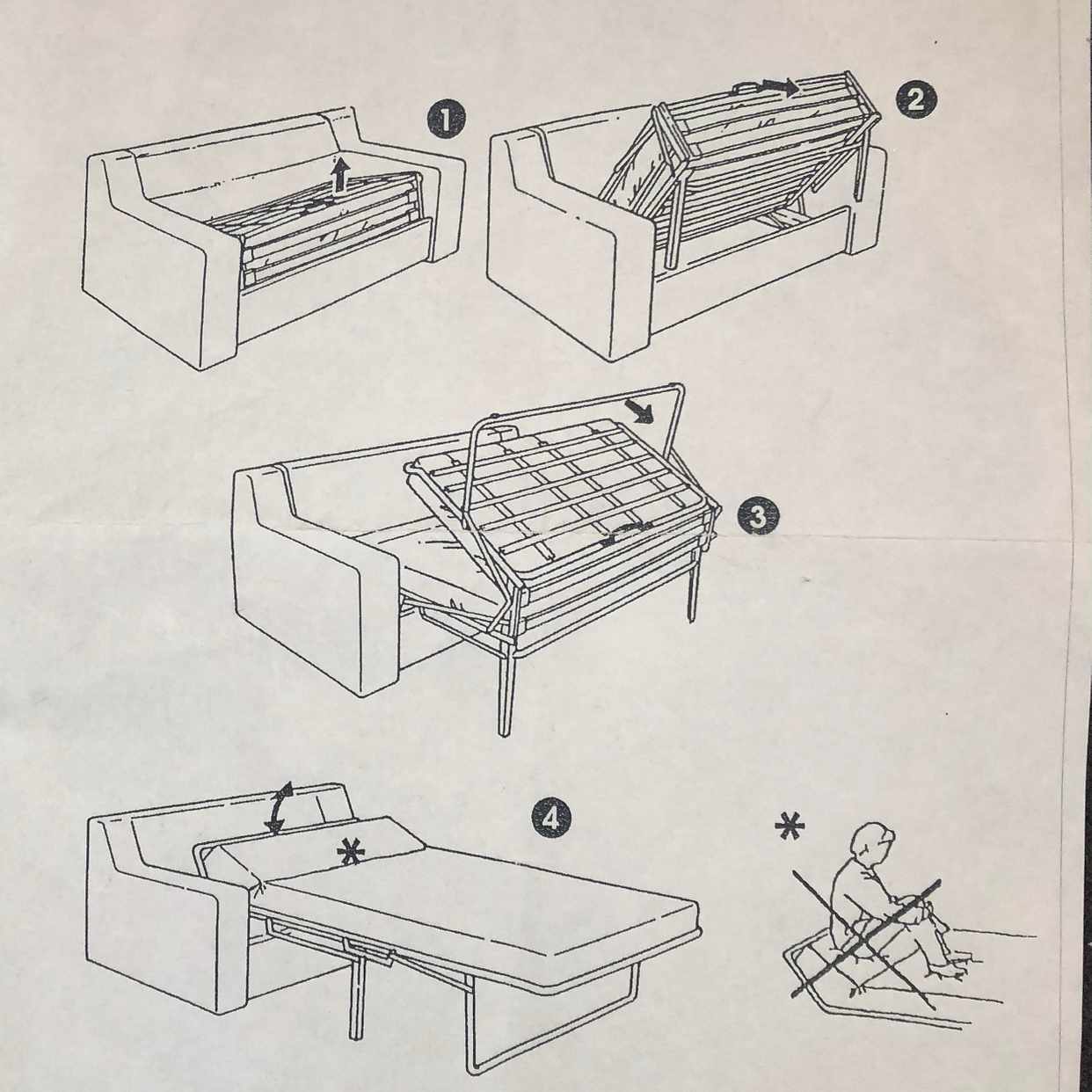 1

2

3

4

*

*